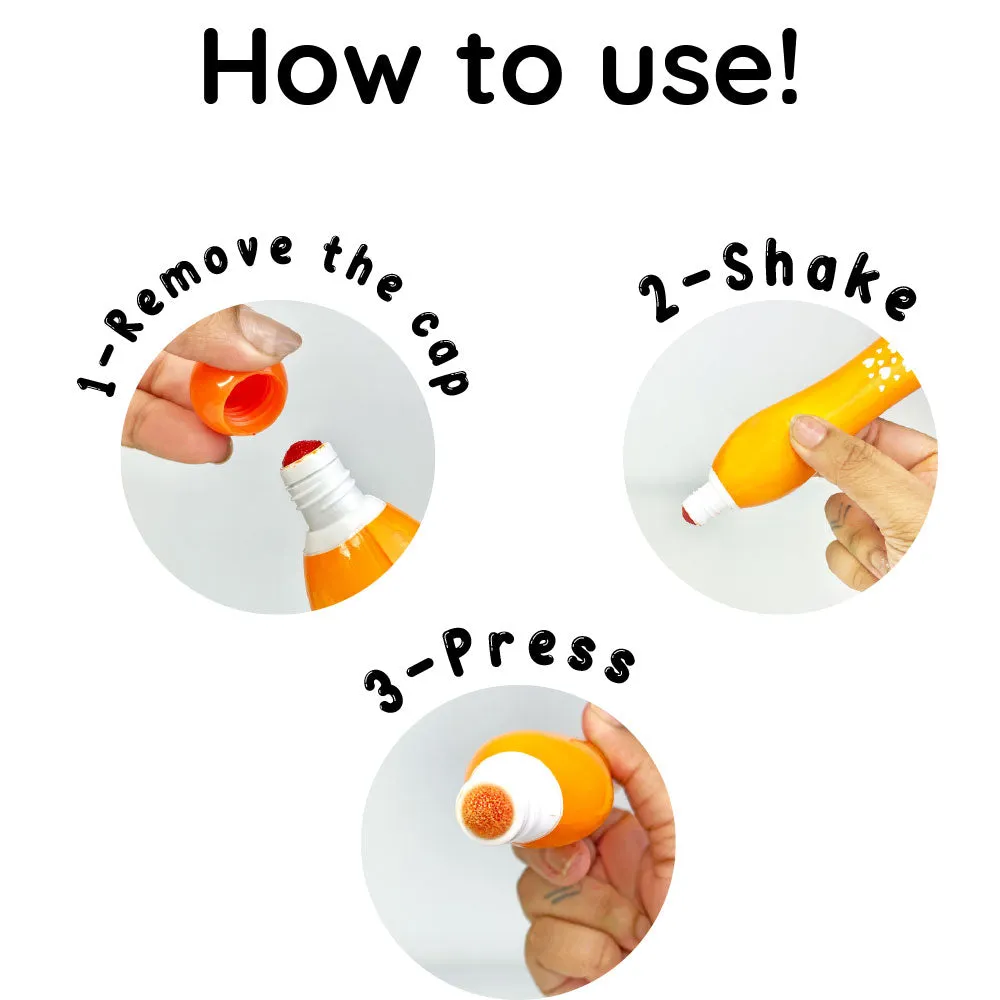 How to use!

1-Remove the cap

2-Shake

3-Press